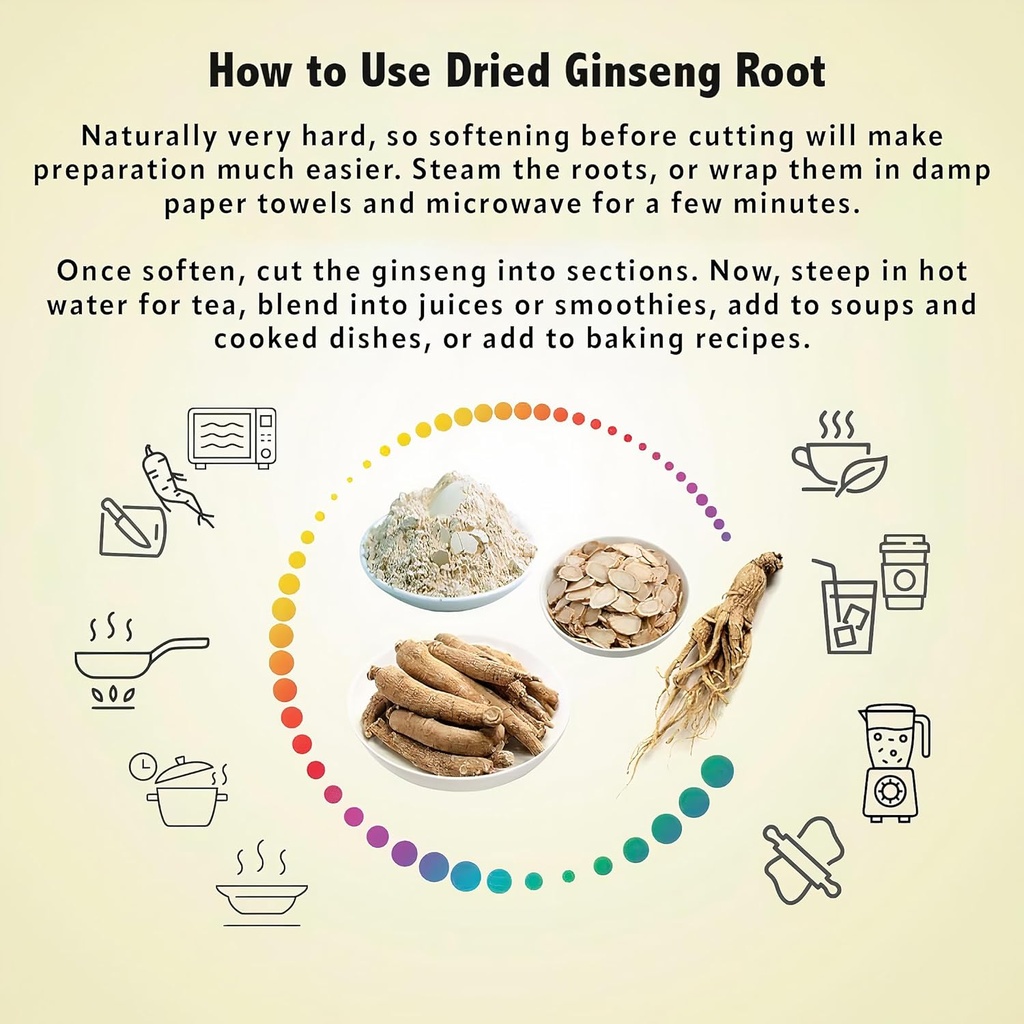 How to Use Dried Ginseng Root

Naturally very hard, so softening before cutting will make preparation much easier. Steam the roots, or wrap them in damp paper towels and microwave for a few minutes.

Once soften, cut the ginseng into sections. Now, steep in hot water for tea, blend into juices or smoothies, add to soups and cooked dishes, or add to baking recipes.