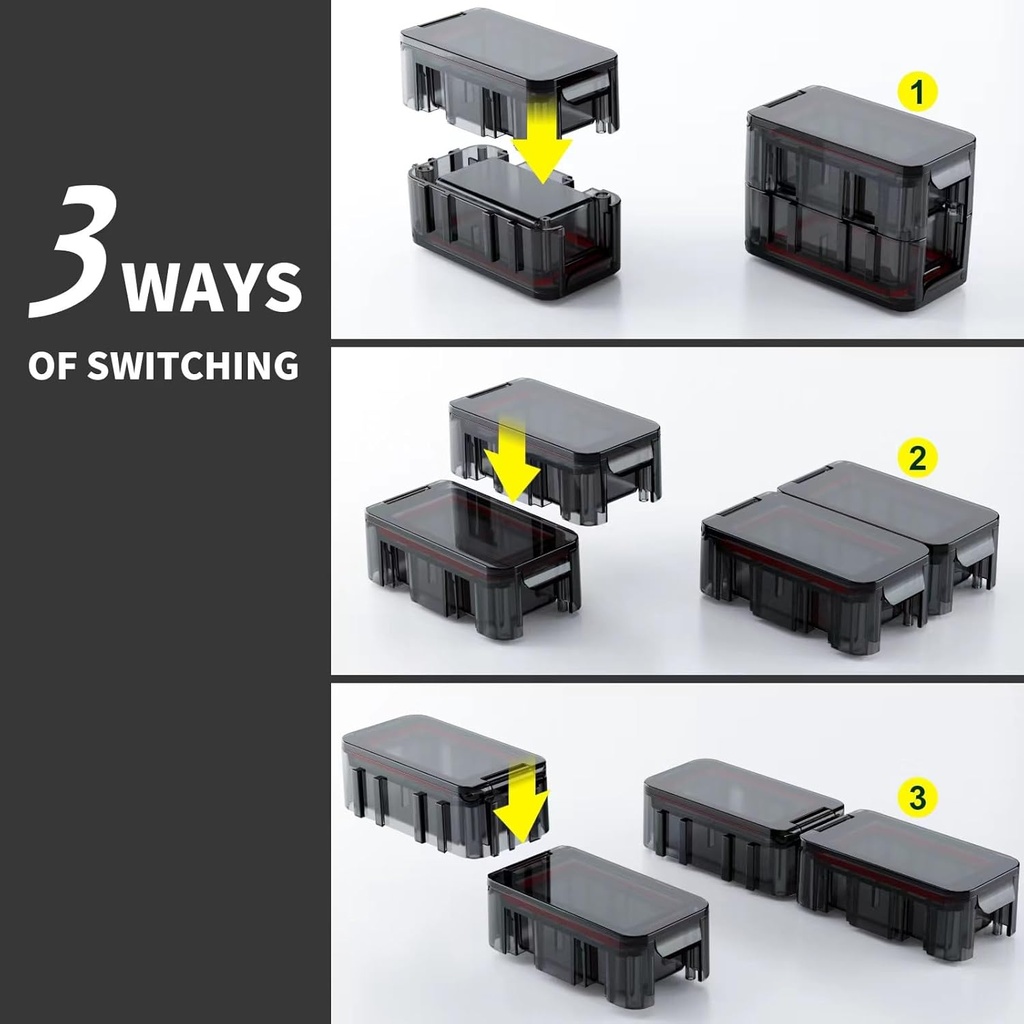 3 WAYS
OF SWITCHING

1

2

3