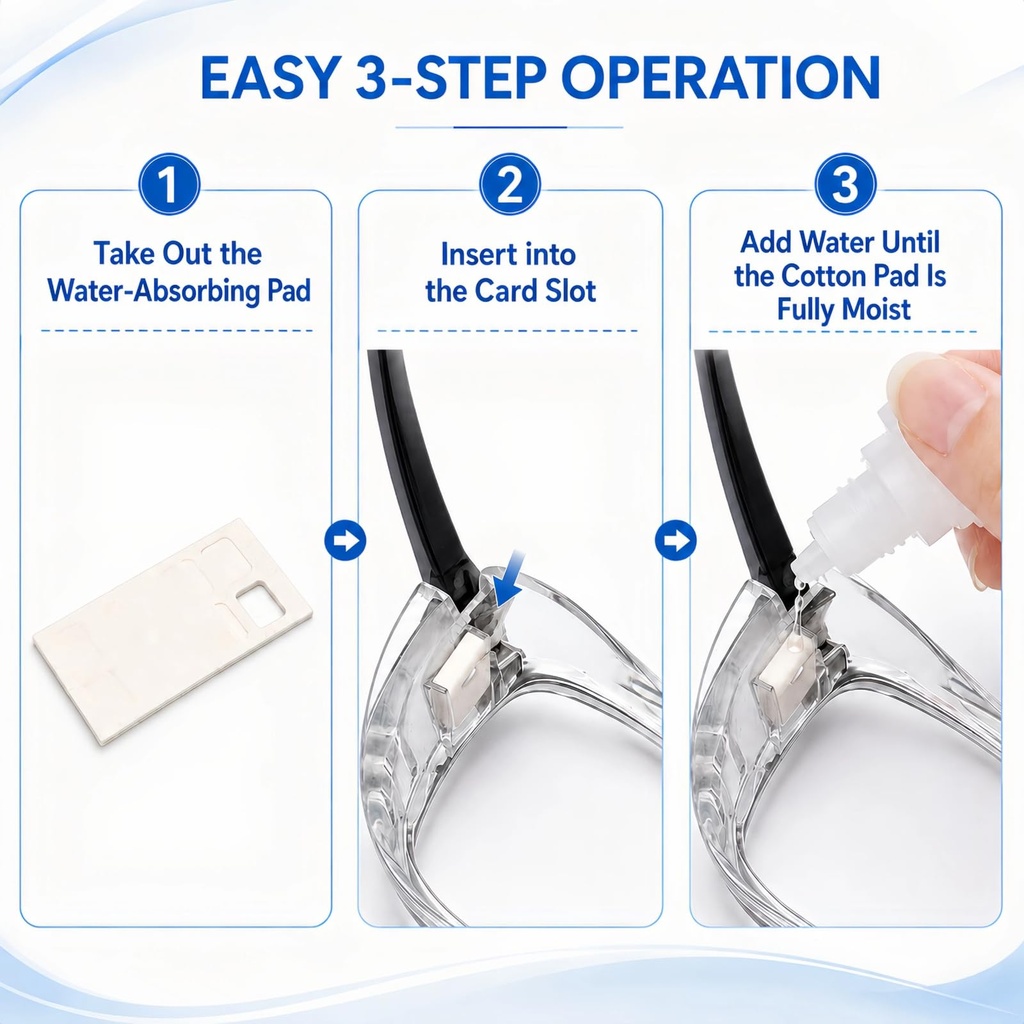 EASY 3-STEP OPERATION

1
Take Out the Water-Absorbing Pad

2
Insert into the Card Slot

3
Add Water Until the Cotton Pad Is Fully Moist