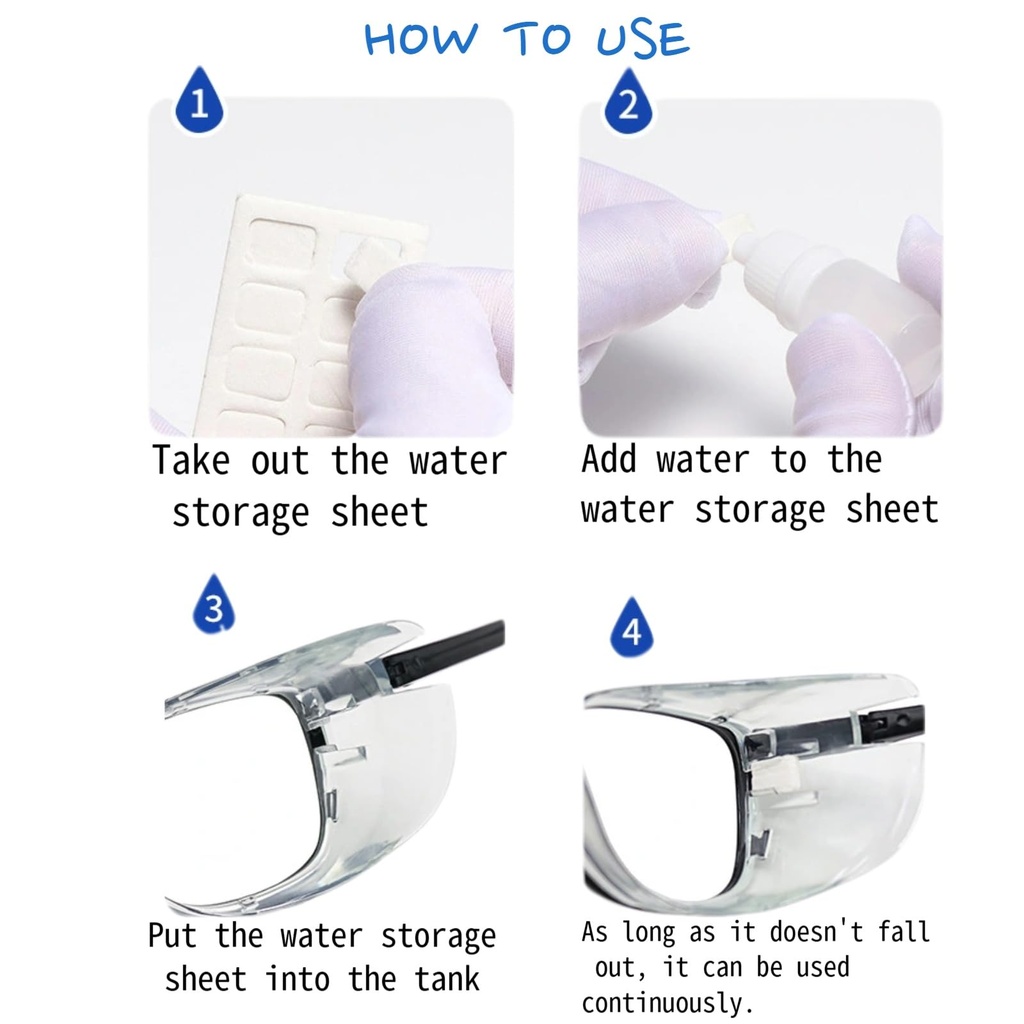 HOW TO USE

1

Take out the water storage sheet

2

Add water to the water storage sheet

3

Put the water storage sheet into the tank

4

As long as it doesn't fall out, it can be used continuously.